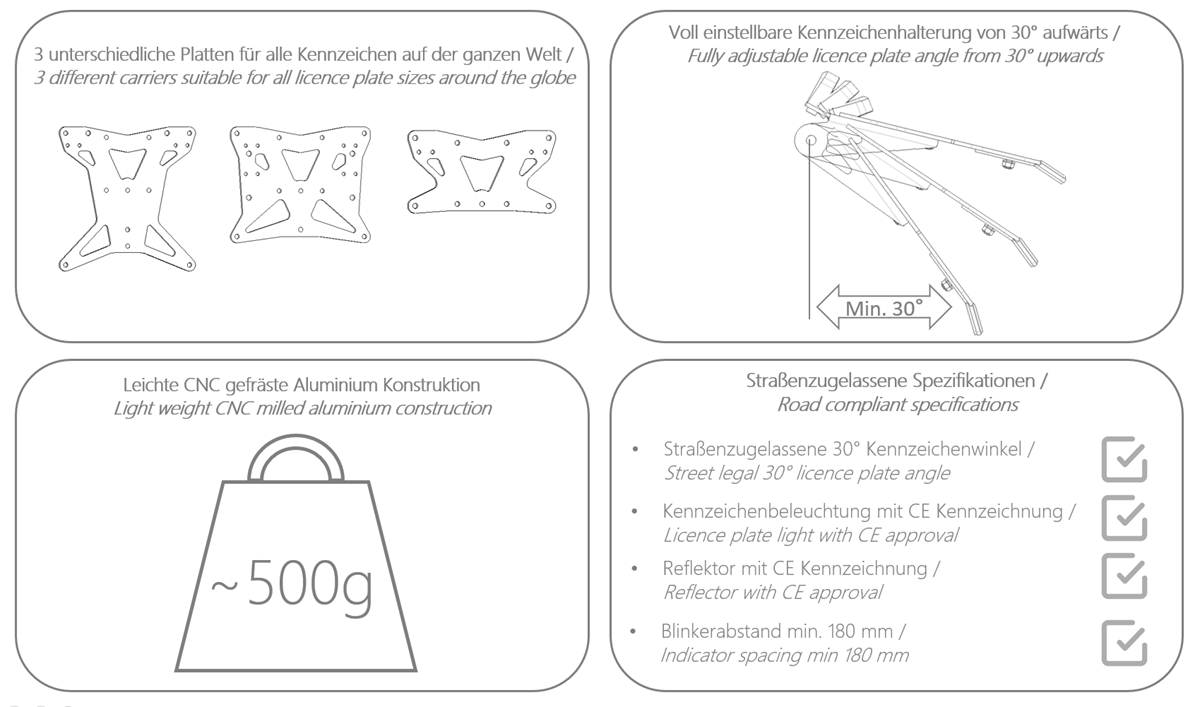 3 unterschiedliche Platten für alle Kennzeichen auf der ganzen Welt /
3 different carriers suitable for all licence plate sizes around the globe

Voll einstellbare Kennzeichenhalterung von 30° aufwärts /
Fully adjustable licence plate angle from 30° upwards

Min. 30°

Leichte CNC gefräste Aluminium Konstruktion
Light weight CNC milled aluminium construction

~500g

Straßenzugelassene Spezifikationen /
Road compliant specifications

• Straßenzugelassene 30° Kennzeichenwinkel /
Street legal 30° licence plate angle

• Kennzeichenbeleuchtung mit CE Kennzeichnung /
Licence plate light with CE approval

• Reflektor mit CE Kennzeichnung /
Reflector with CE approval

• Blinkerabstand min. 180 mm /
Indicator spacing min 180 mm