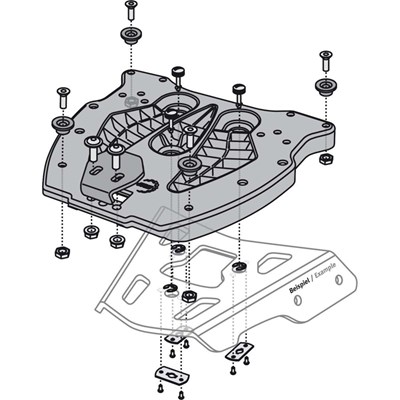 Beispiel / Example