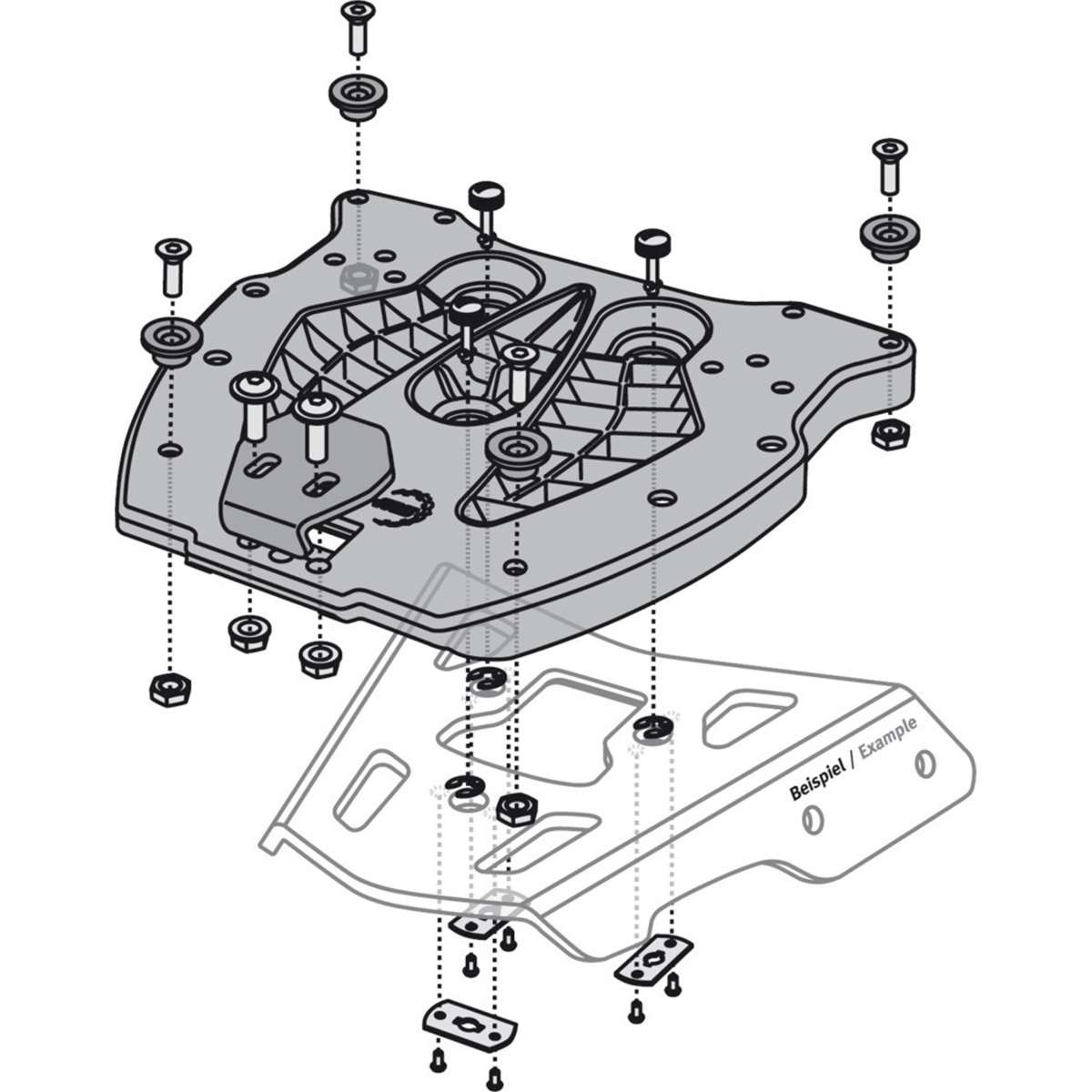 Beispiel / Example