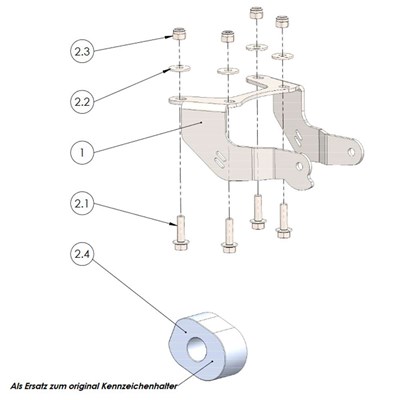 2.3

2.2

1

2.1

2.4

Als Ersatz zum original Kennzeichenhalter