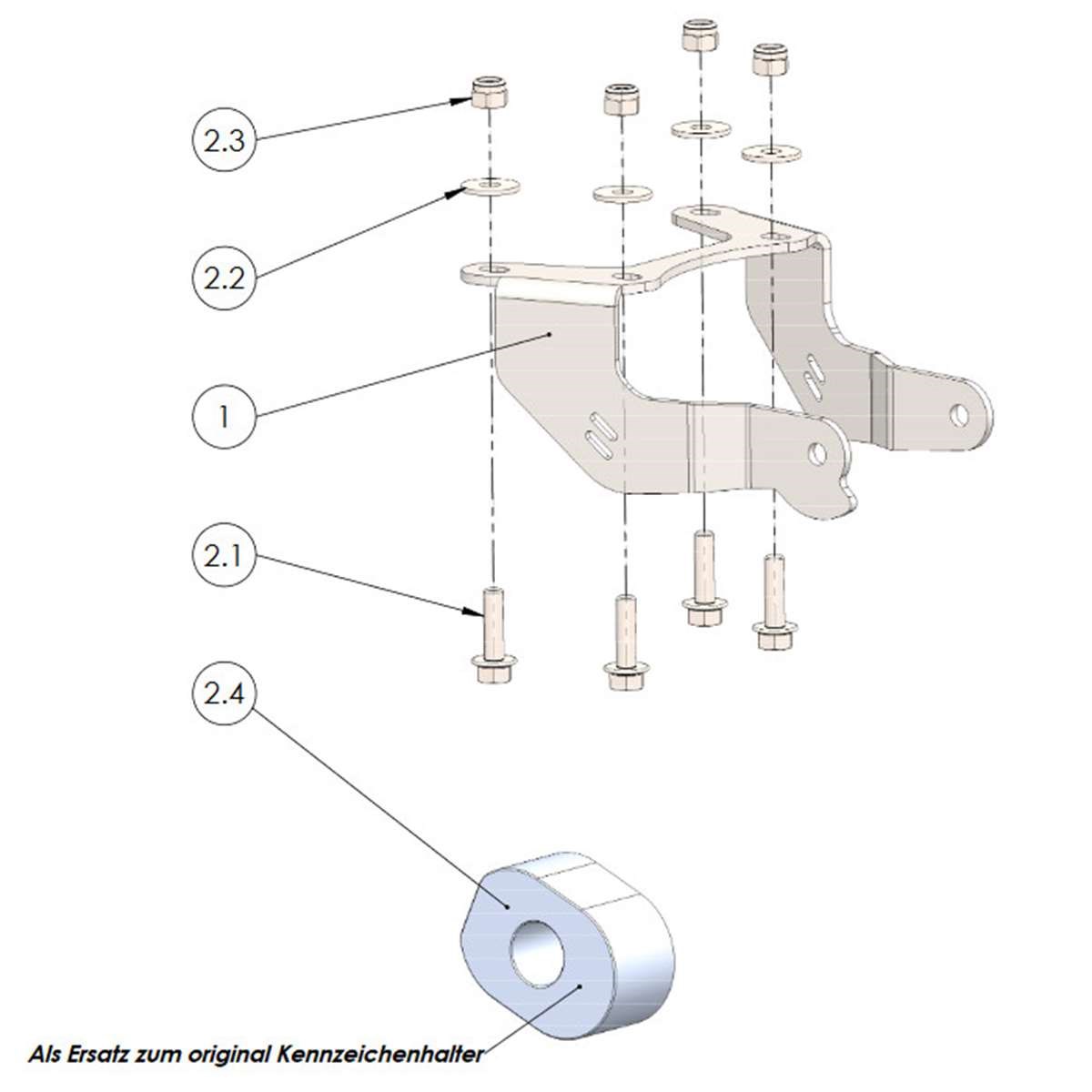 2.3

2.2

1

2.1

2.4

Als Ersatz zum original Kennzeichenhalter