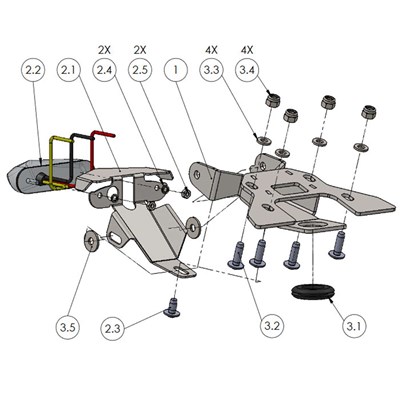 2X
2X
4X
4X
2.2
2.1
2.4
2.5
1
3.3
3.4
3.5
2.3
3.2
3.1