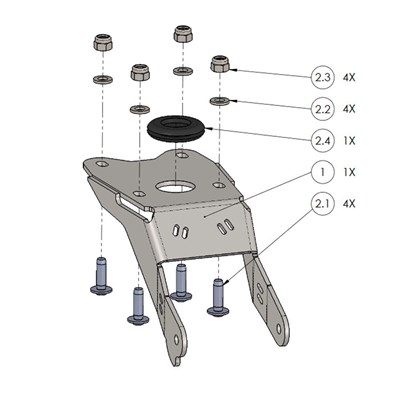 2.3 4X

2.2 4X

2.4 1X

1 1X

2.1 4X