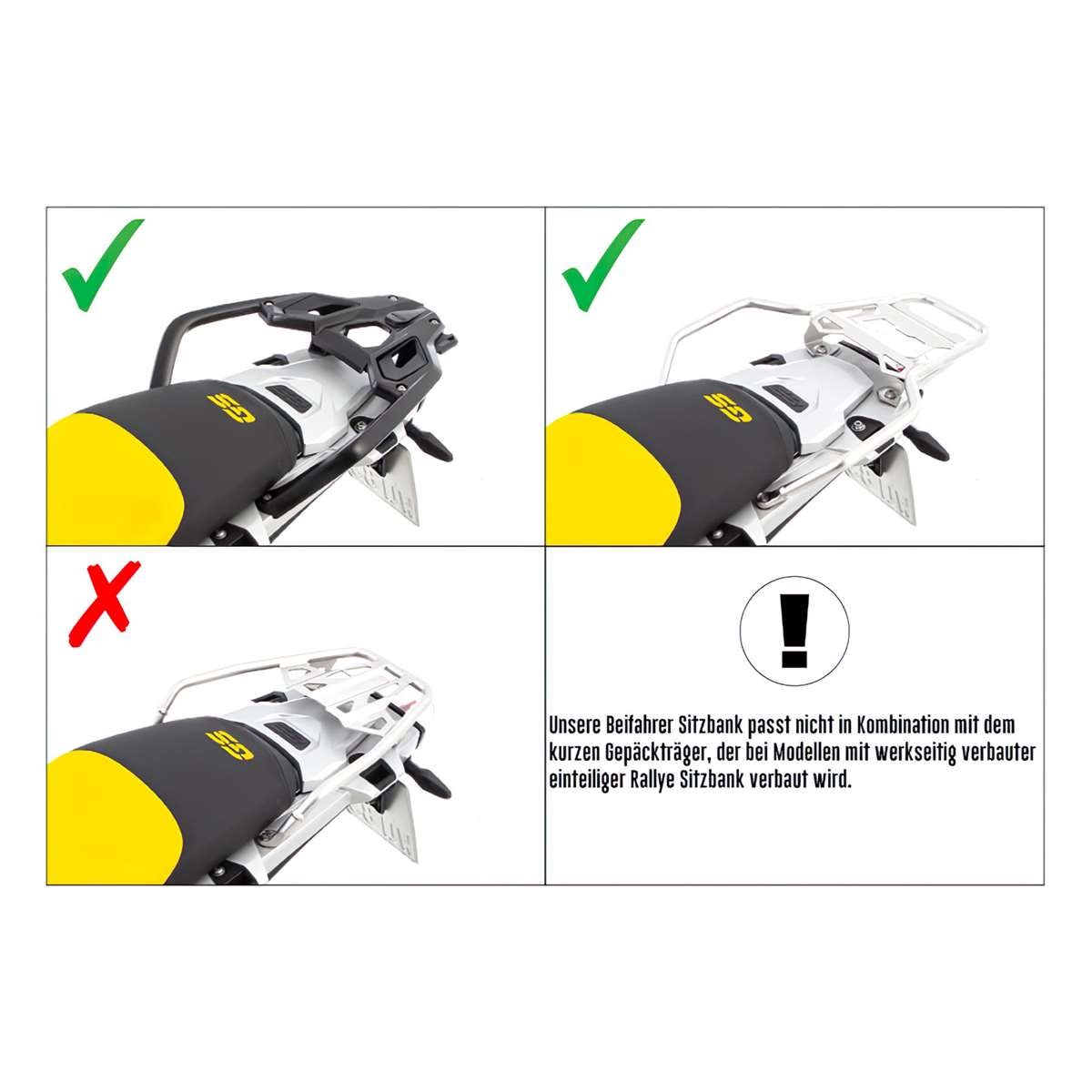 GS

GS

GS

!

Unsere Beifahrer Sitzbank passt nicht in Kombination mit dem kurzen Gepäckträger, der bei Modellen mit werkseitig verbauter einteiliger Rallye Sitzbank verbaut wird.